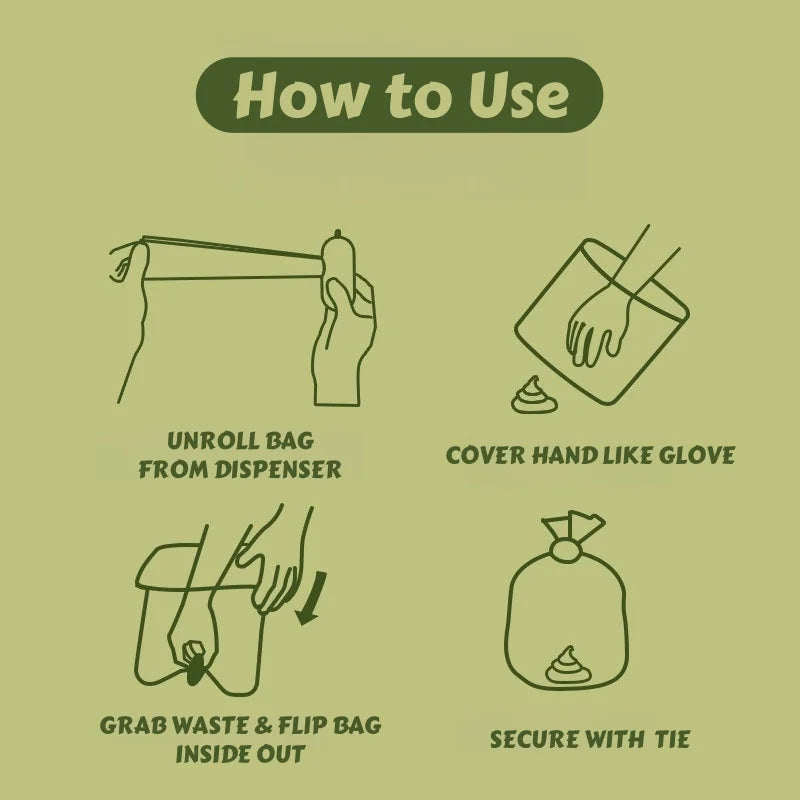 How to Use

UNROLL BAG FROM DISPENSER

COVER HAND LIKE GLOVE

GRAB WASTE & FLIP BAG INSIDE OUT

SECURE WITH TIE